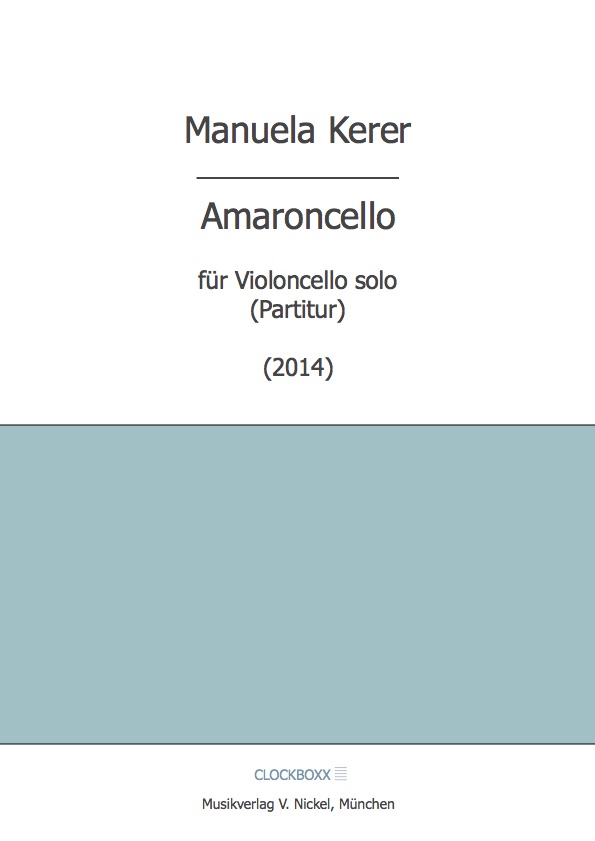 Manuela Kerer

Amaroncello

für Violoncello solo
(Partitur)

(2014)

CLOCKBOXX

Musikverlag V. Nickel, München