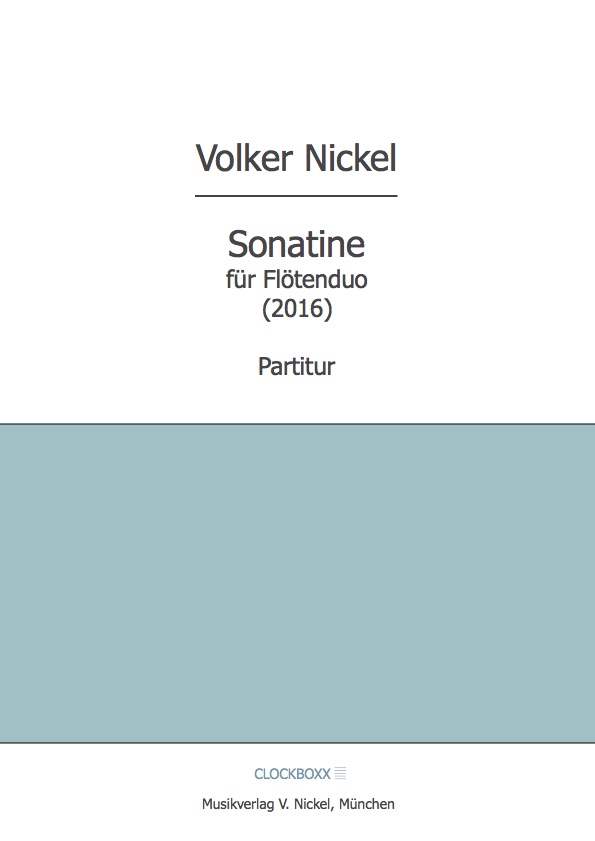 Volker Nickel

Sonatine
für Flötenduo
(2016)

Partitur

CLOCKBOXX

Musikverlag V. Nickel, München